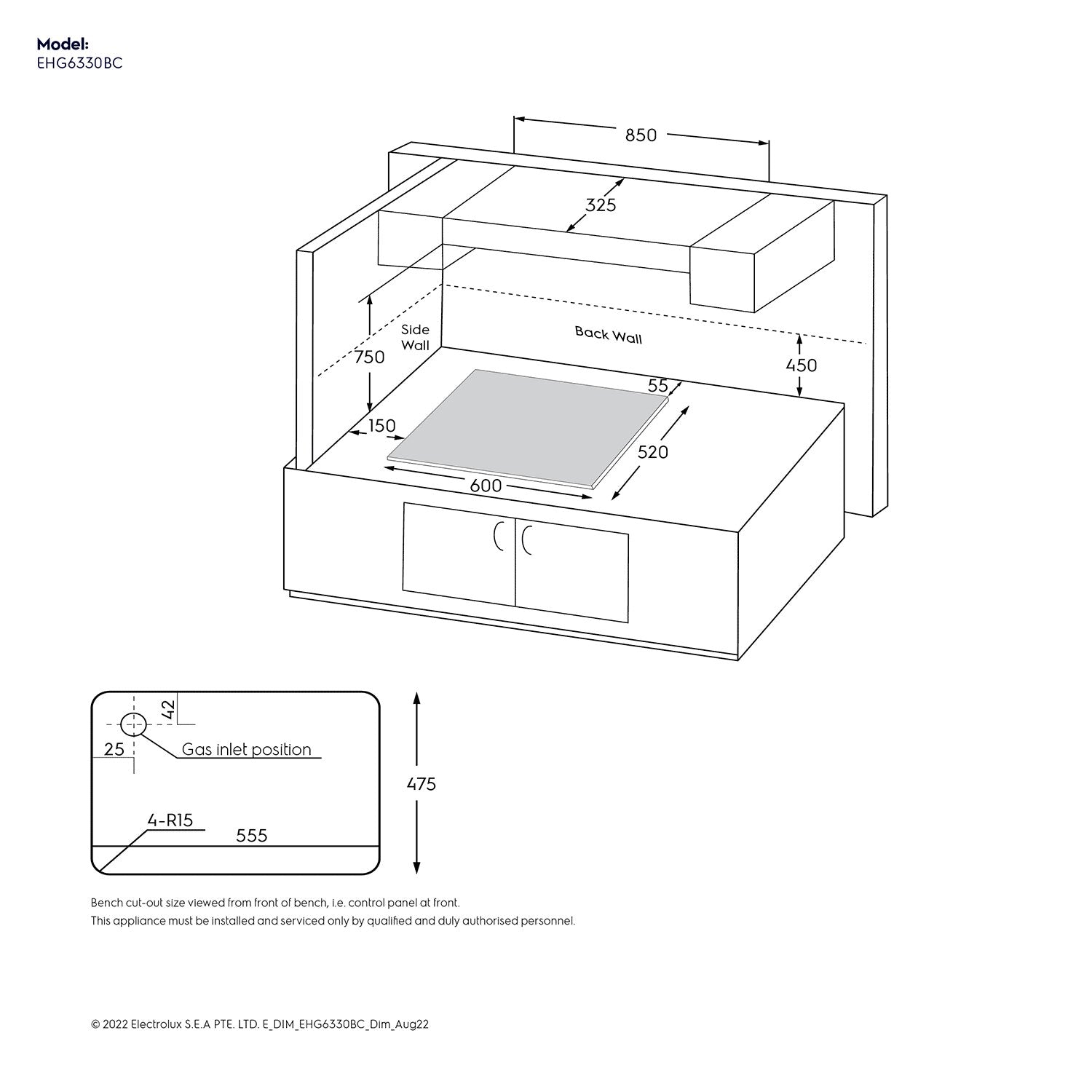 Model:
EHG6330BC

850

325

Side Wall

Back Wall

750

450

55

150

520

600

42

25

Gas inlet position

475

4-R15

555

Bench cut-out size viewed from front of bench, i.e. control panel at front.
This appliance must be installed and serviced only by qualified and duly authorised personnel.

© 2022 Electrolux S.E.A PTE. LTD. E_DIM_EHG6330BC_Dim_Aug22