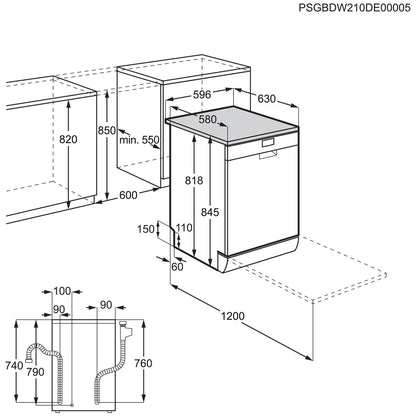 PSGBDW210DE00005

596
630
580
820
850
min. 550
818
845
600
150
110
60
1200
100
90
90
740
790
760