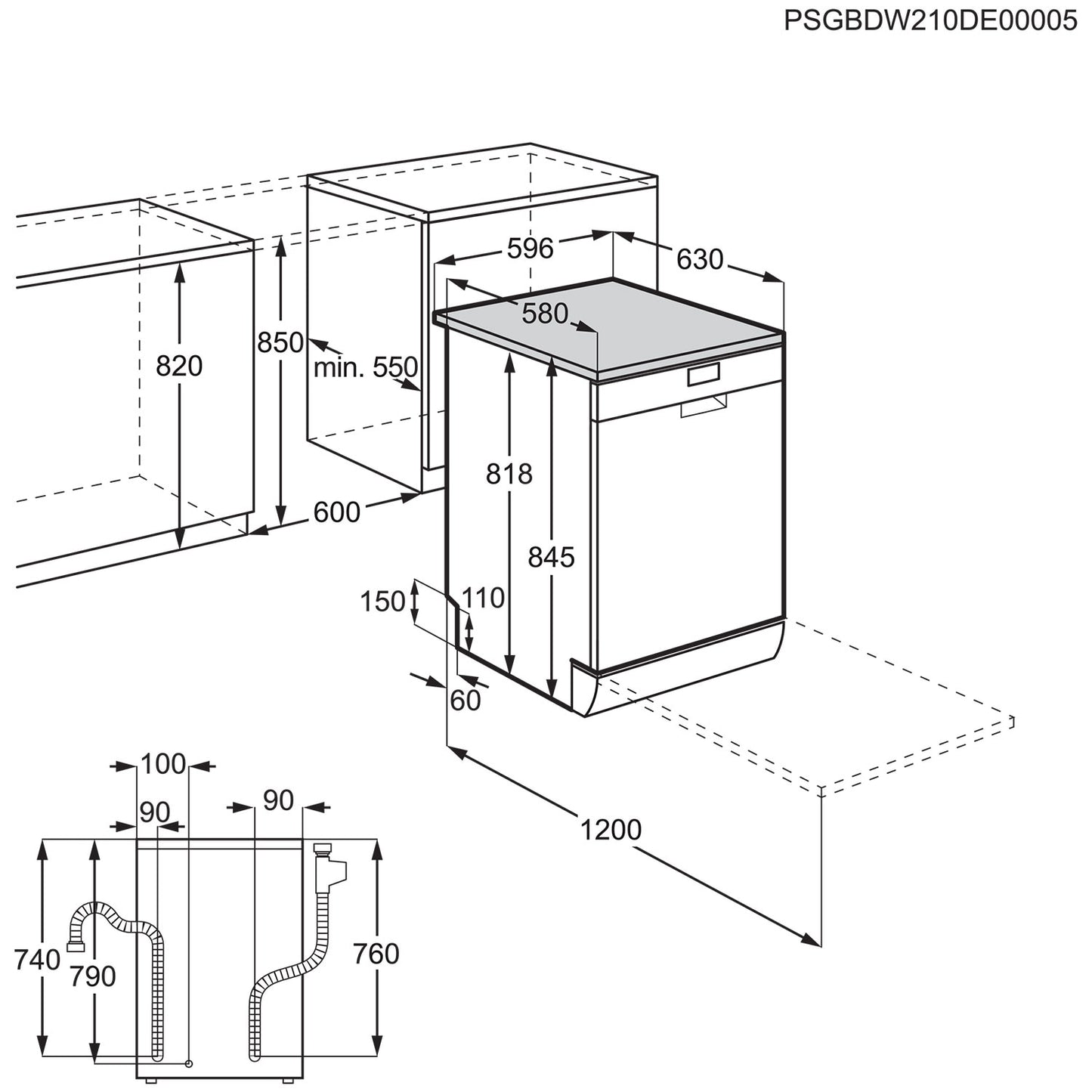 PSGBDW210DE00005

596
630
580
820
850
min. 550
818
845
600
150
110
60
1200

100
90
90
740
790
760